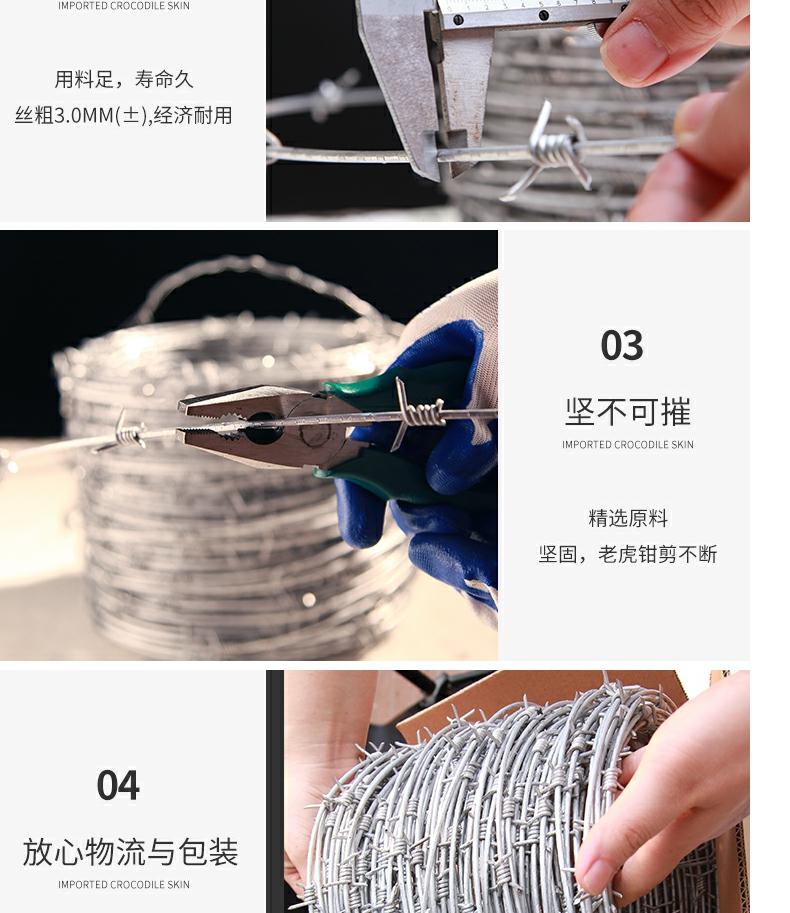 IMPORTED CROCODILE SKIN

用料足，寿命久

丝粗3.0MM(±),经济耐用

03

坚不可摧

IMPORTED CROCODILE SKIN

精选原料

坚固，老虎钳剪不断

04

放心物流与包装

IMPORTED CROCODILE SKIN